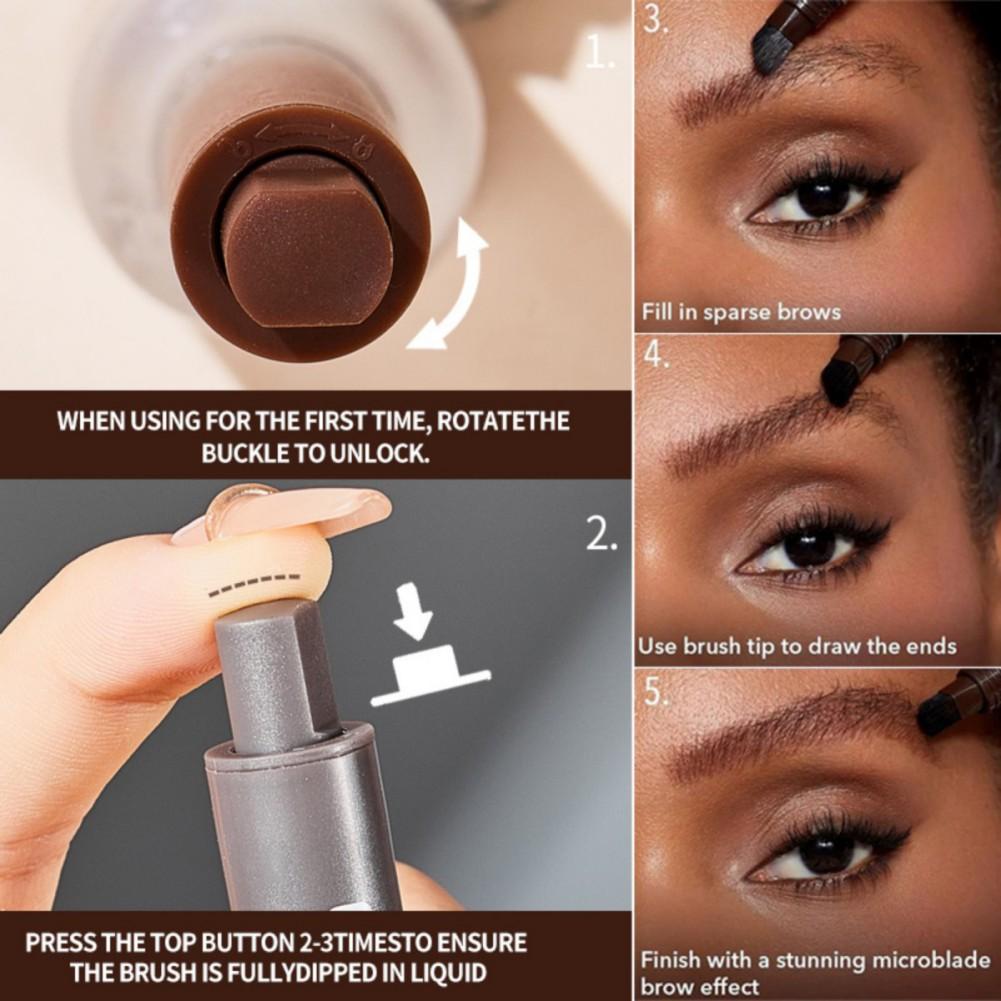 1.

WHEN USING FOR THE FIRST TIME, ROTATETHE BUCKLE TO UNLOCK.

2.

PRESS THE TOP BUTTON 2-3TIMESTO ENSURE THE BRUSH IS FULLYDIPPED IN LIQUID

3.

Fill in sparse brows

4.

Use brush tip to draw the ends

5.

Finish with a stunning microblade brow effect