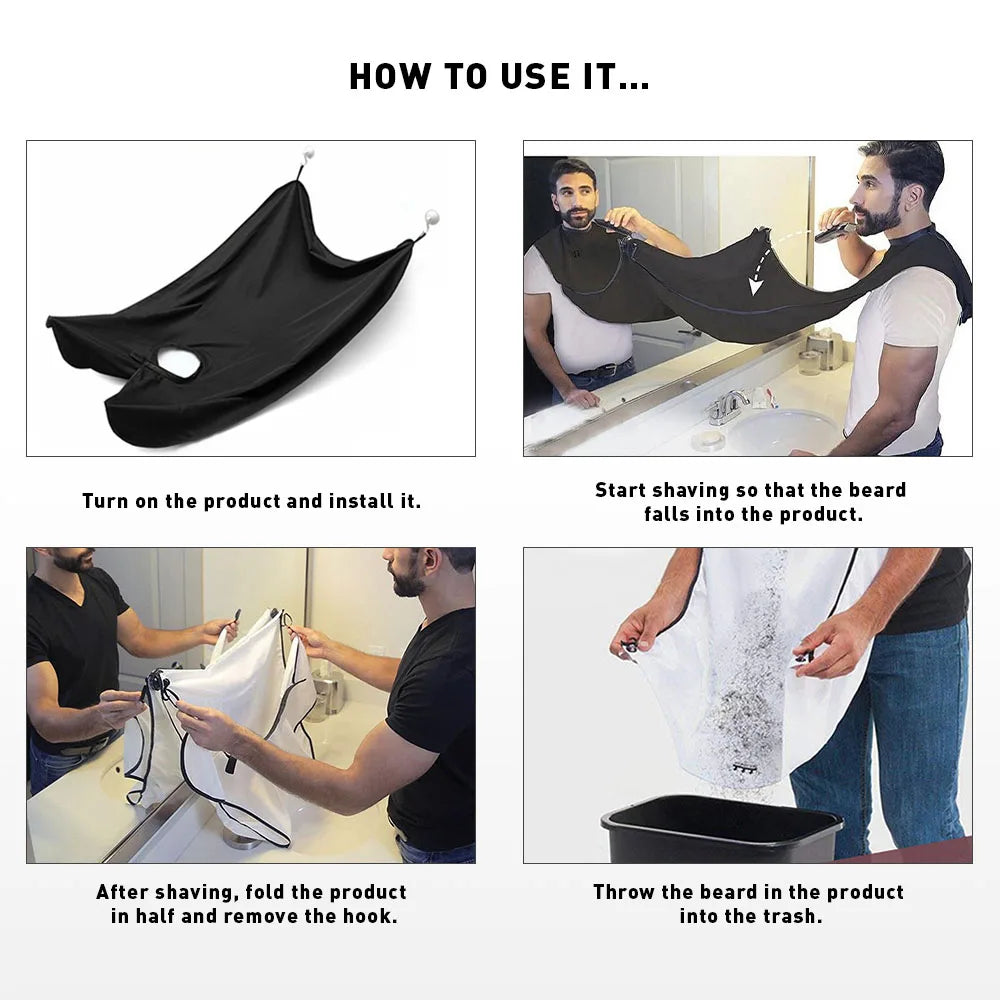 HOW TO USE IT...

Turn on the product and install it.

Start shaving so that the beard falls into the product.

After shaving, fold the product in half and remove the hook.

Throw the beard in the product into the trash.