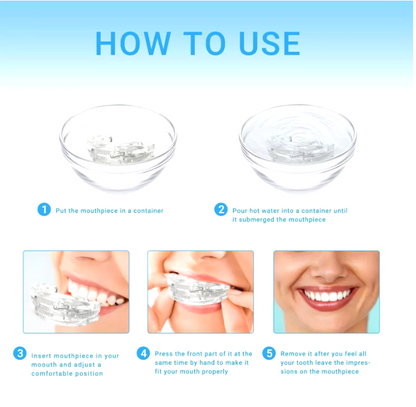 HOW TO USE

1 Put the mouthpiece in a container

2 Pour hot water into a container until it submerged the mouthpiece

3 Insert mouthpiece in your moouth and adjust a comfortable position

4 Press the front part of it at the same time by hand to make it fit your mouth properly

5 Remove it after you feel all your tooth leave the impressions on the mouthpiece