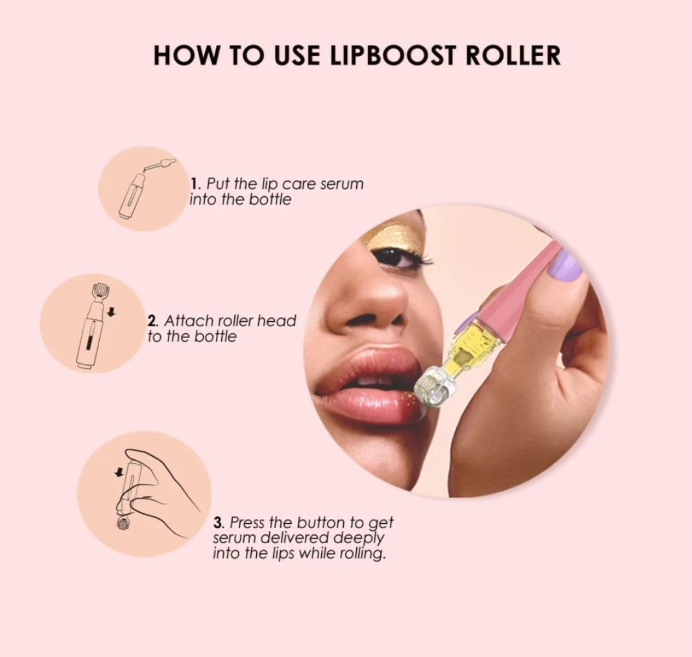 HOW TO USE LIPBOOST ROLLER

1. Put the lip care serum into the bottle

2. Attach roller head to the bottle

3. Press the button to get serum delivered deeply into the lips while rolling.