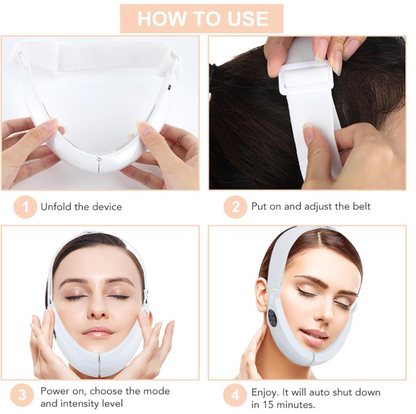 HOW TO USE

1 Unfold the device

2 Put on and adjust the belt

3 Power on, choose the mode and intensity level

4 Enjoy. It will auto shut down in 15 minutes.