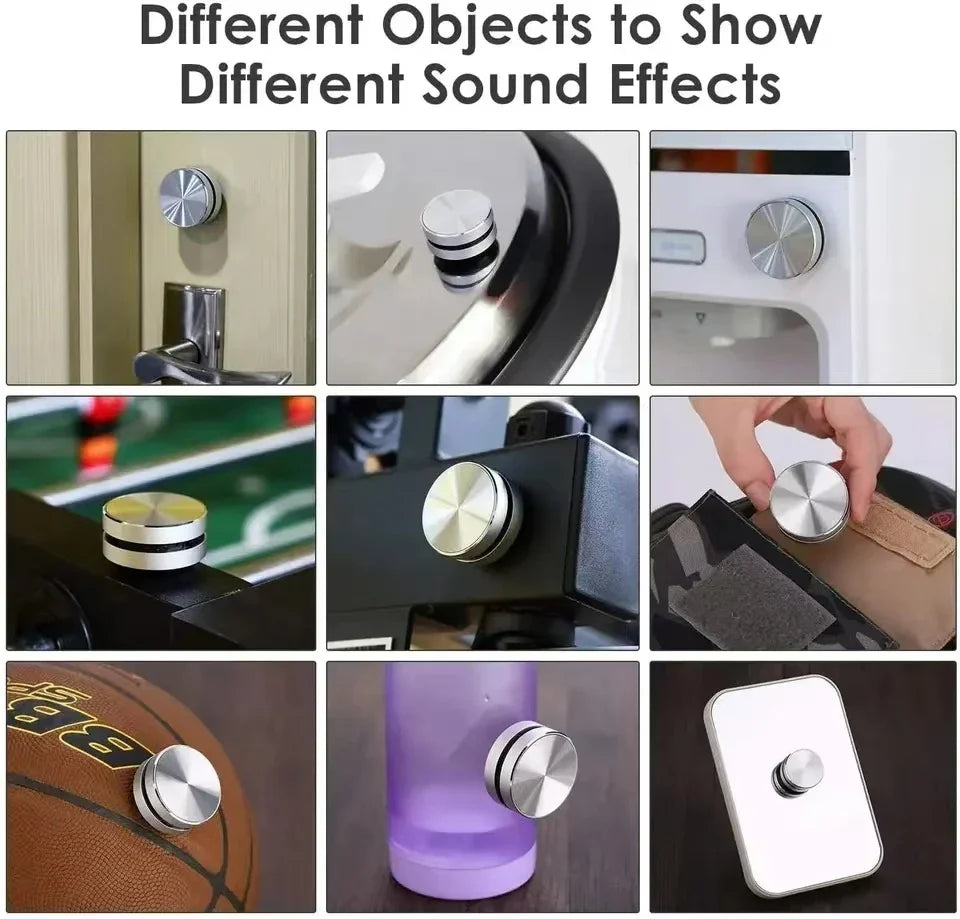 Different Objects to Show Different Sound Effects